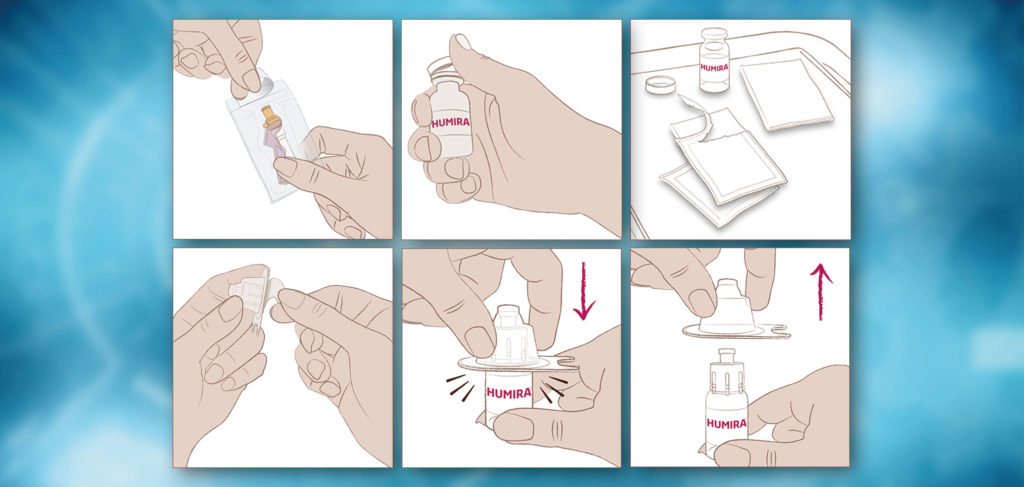 HUMIRA

HUMIRA

HUMIRA

HUMIRA